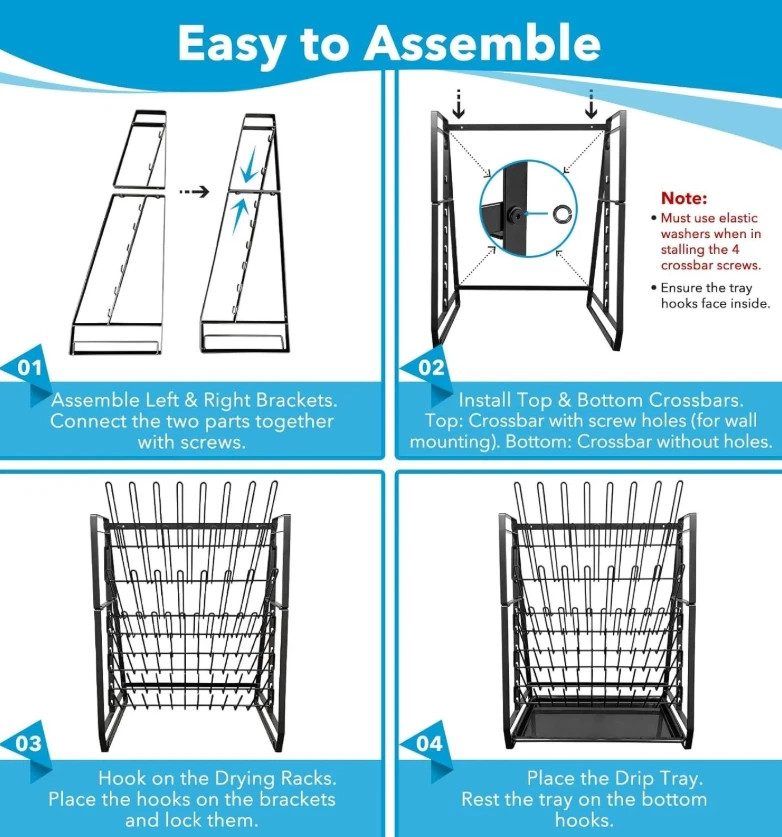 Easy to Assemble

01

Assemble Left & Right Brackets. Connect the two parts together with screws.

Note:
• Must use elastic washers when in stalling the 4 crossbar screws.
• Ensure the tray hooks face inside.

02

Install Top & Bottom Crossbars. Top: Crossbar with screw holes (for wall mounting). Bottom: Crossbar without holes.

03

Hook on the Drying Racks. Place the hooks on the brackets and lock them.

04

Place the Drip Tray. Rest the tray on the bottom hooks.