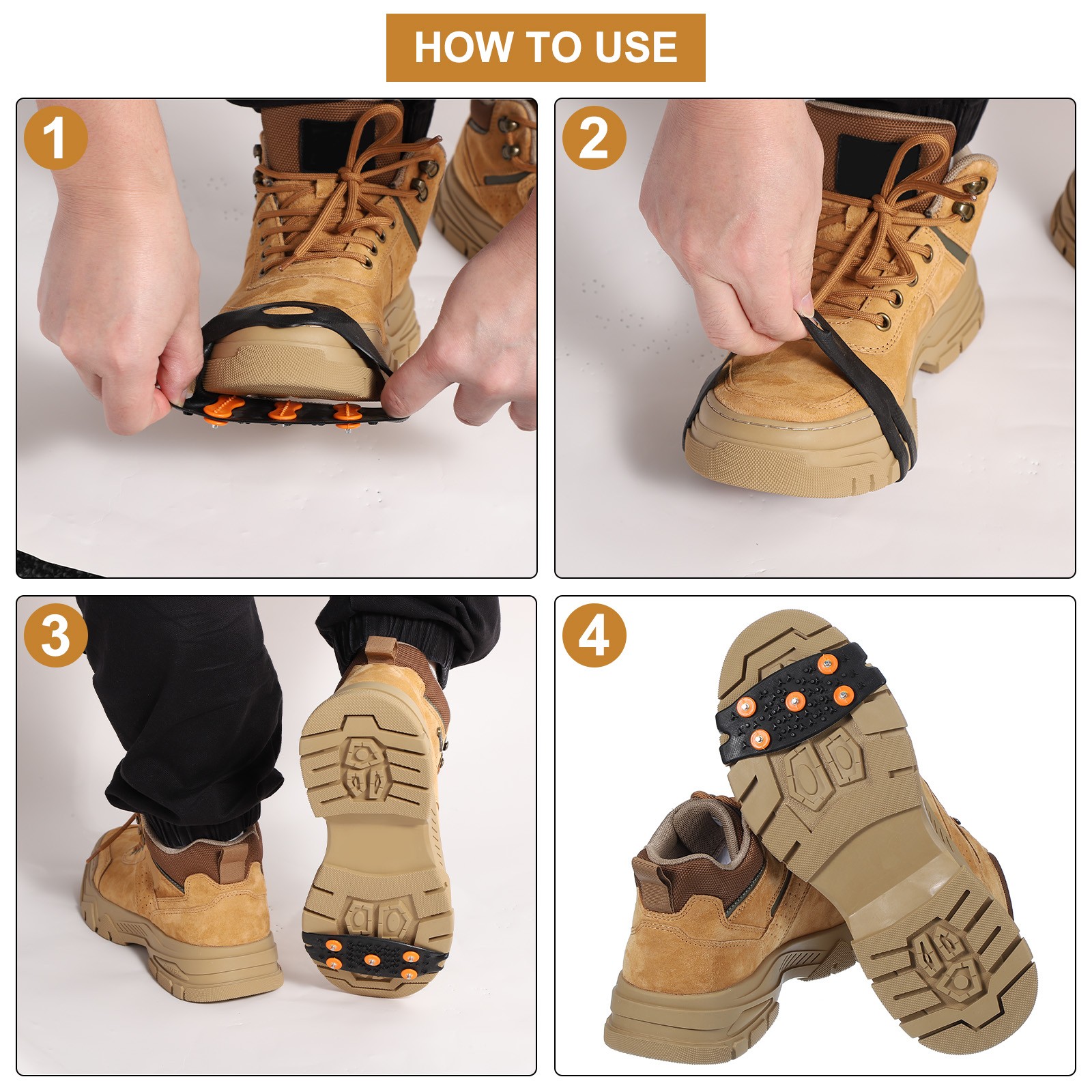 HOW TO USE

1

2

3

4