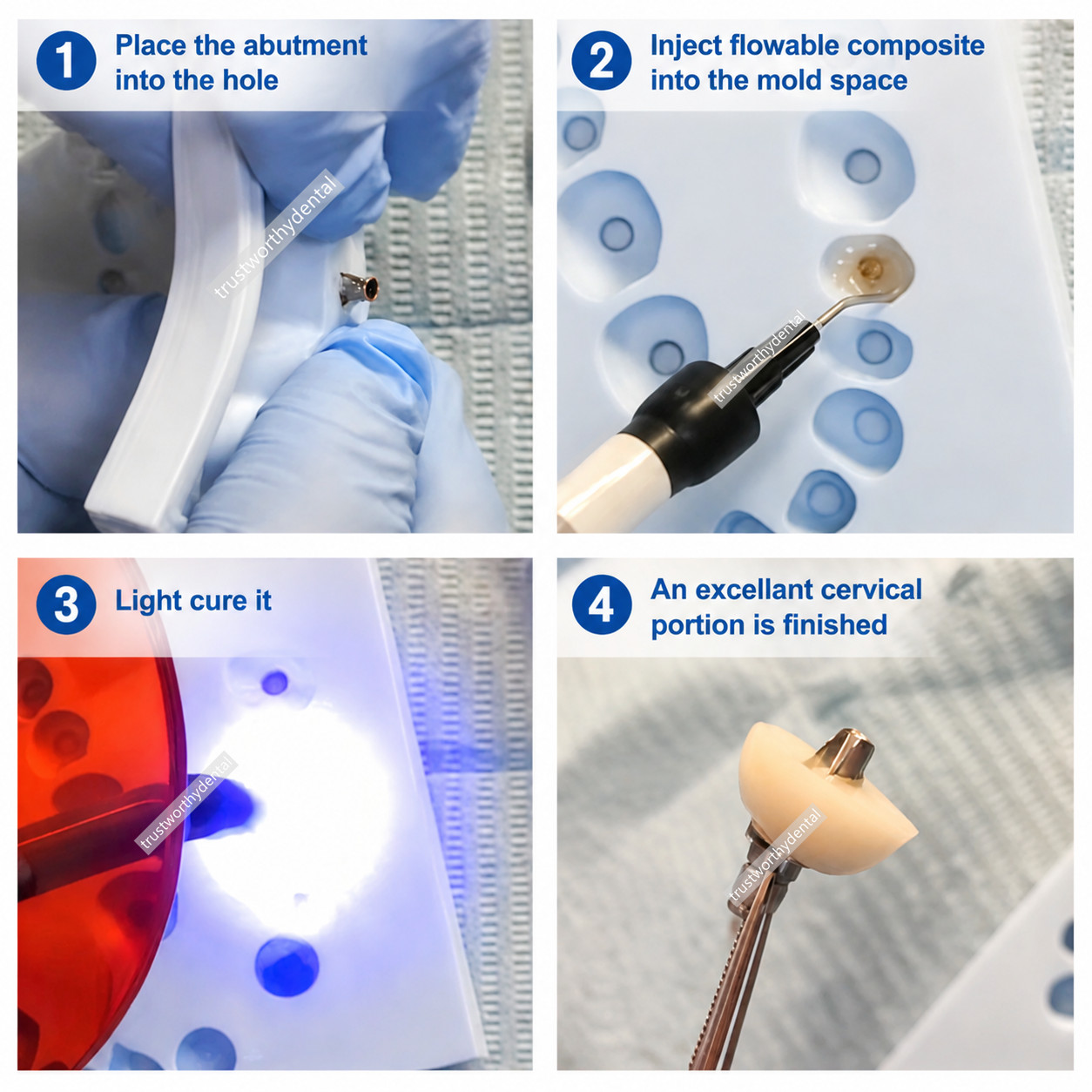 1 Place the abutment into the hole

trustworthydental

2 Inject flowable composite into the mold space

trustworthydental

3 Light cure it

trustworthydental

4 An excellant cervical portion is finished

trustworthydental