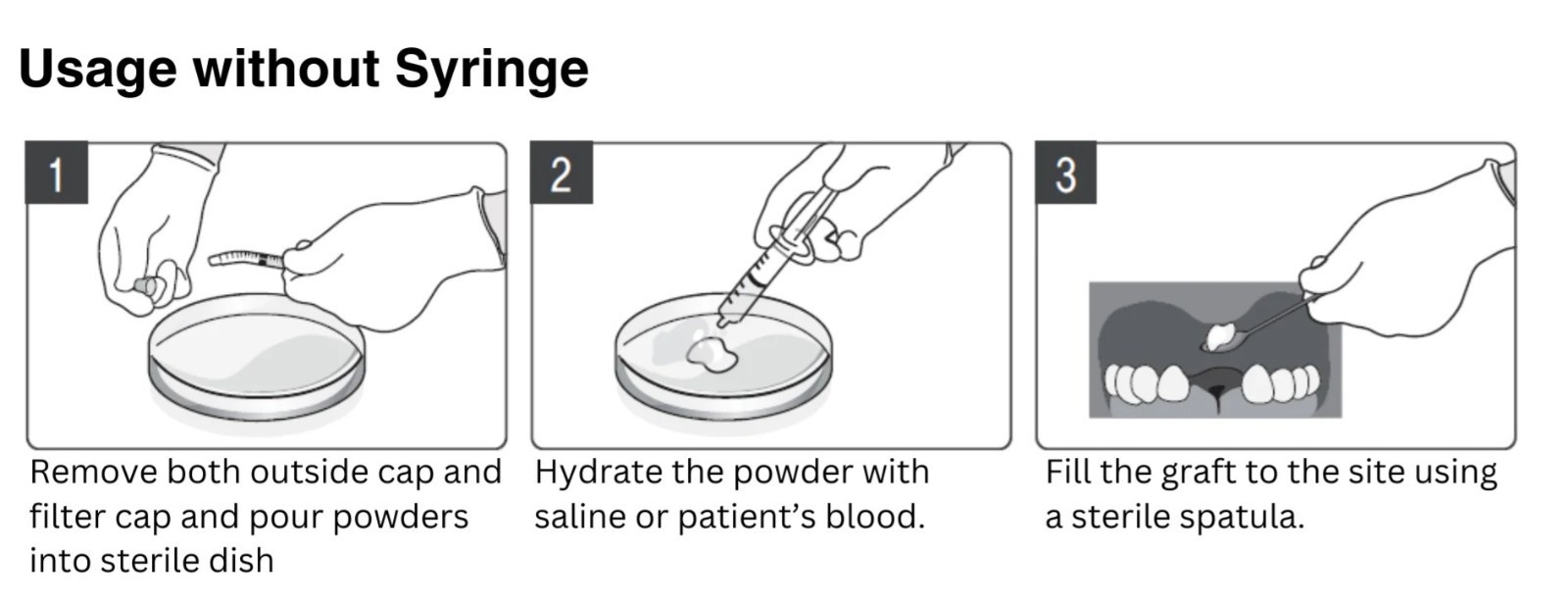 Usage without Syringe

1

Remove both outside cap and filter cap and pour powders into sterile dish

2

Hydrate the powder with saline or patient's blood.

3

Fill the graft to the site using a sterile spatula.