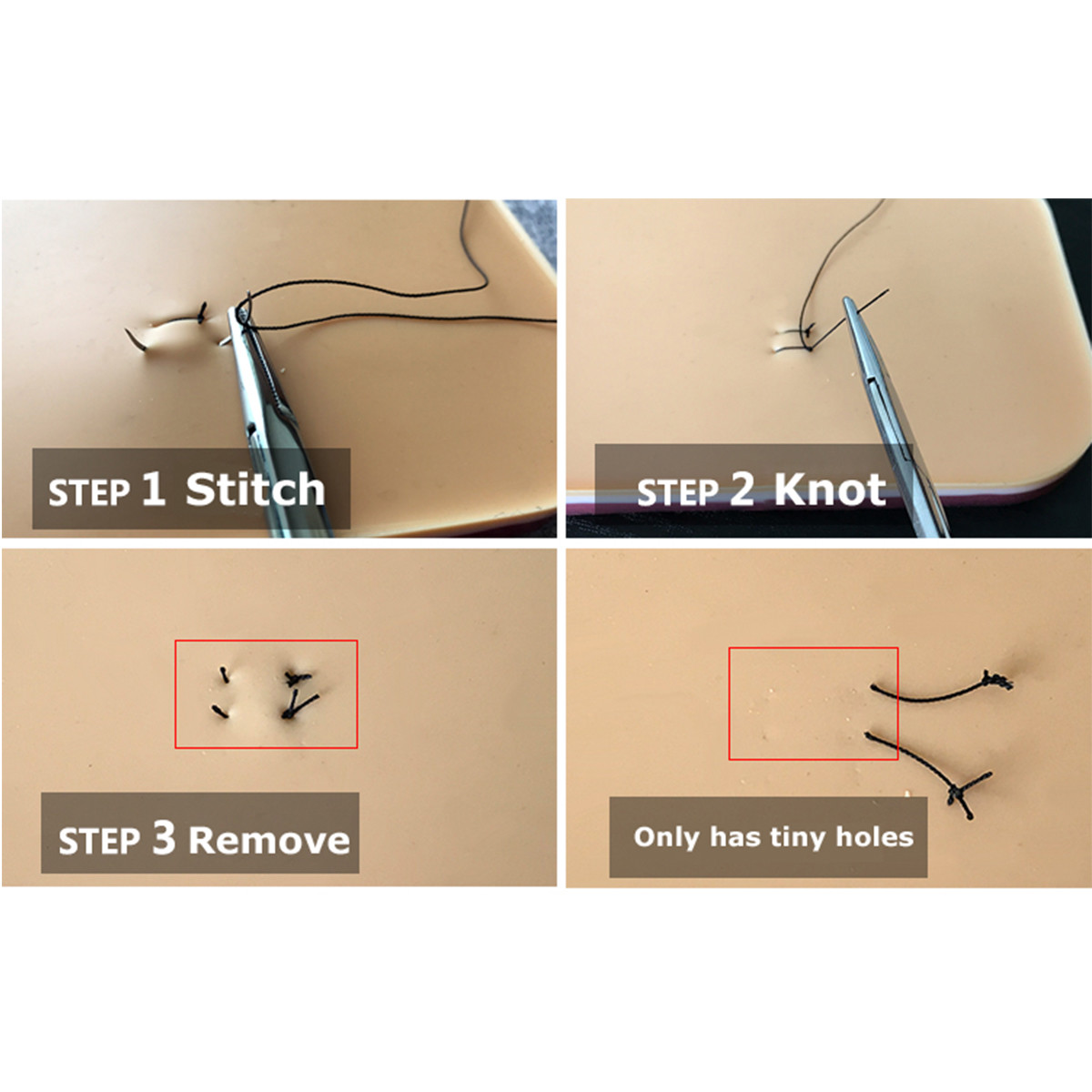 STEP 1 Stitch

STEP 2 Knot

STEP 3 Remove

Only has tiny holes