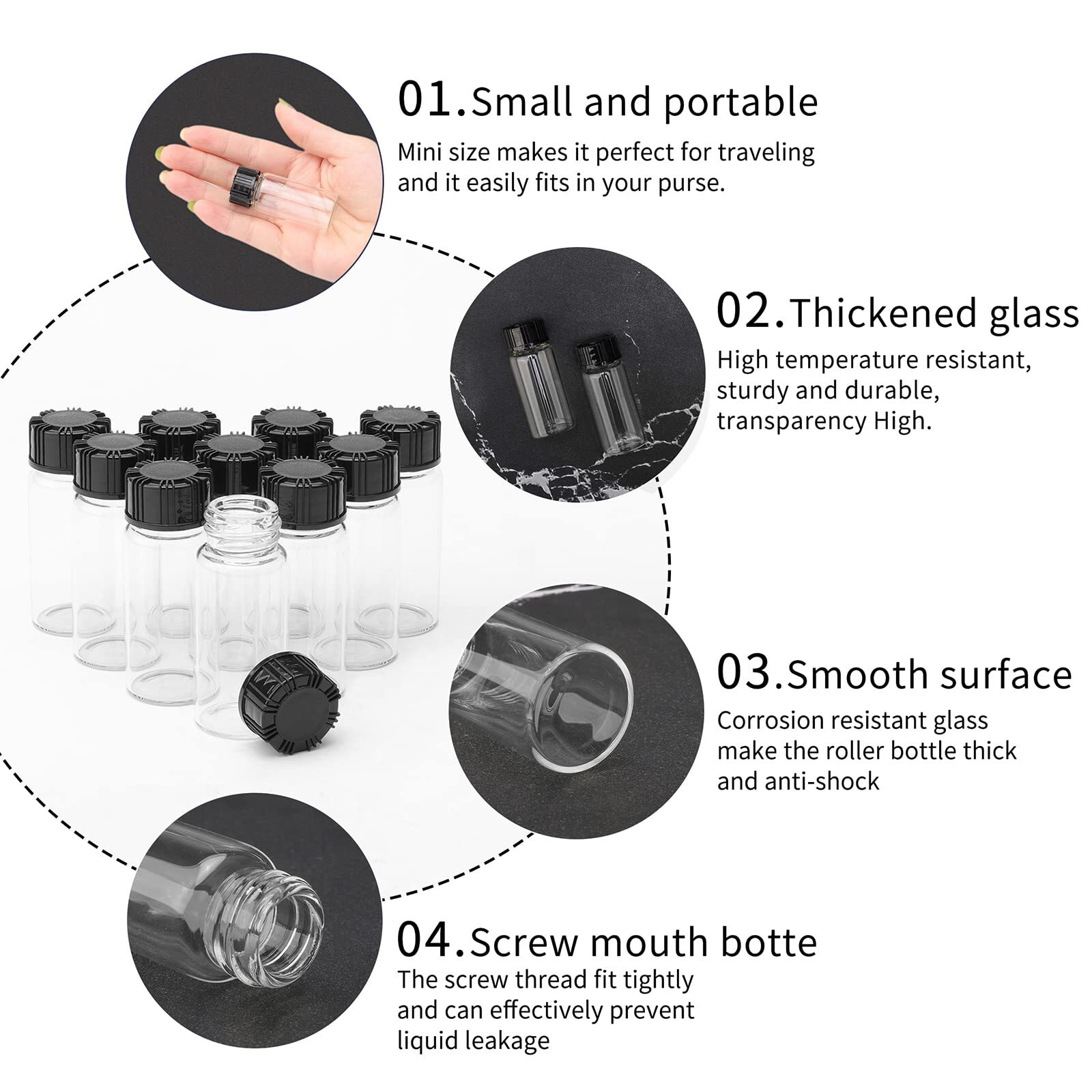 01.Small and portable

Mini size makes it perfect for traveling and it easily fits in your purse.

02.Thickened glass

High temperature resistant, sturdy and durable, transparency High.

03.Smooth surface

Corrosion resistant glass make the roller bottle thick and anti-shock

04.Screw mouth botte

The screw thread fit tightly and can effectively prevent liquid leakage