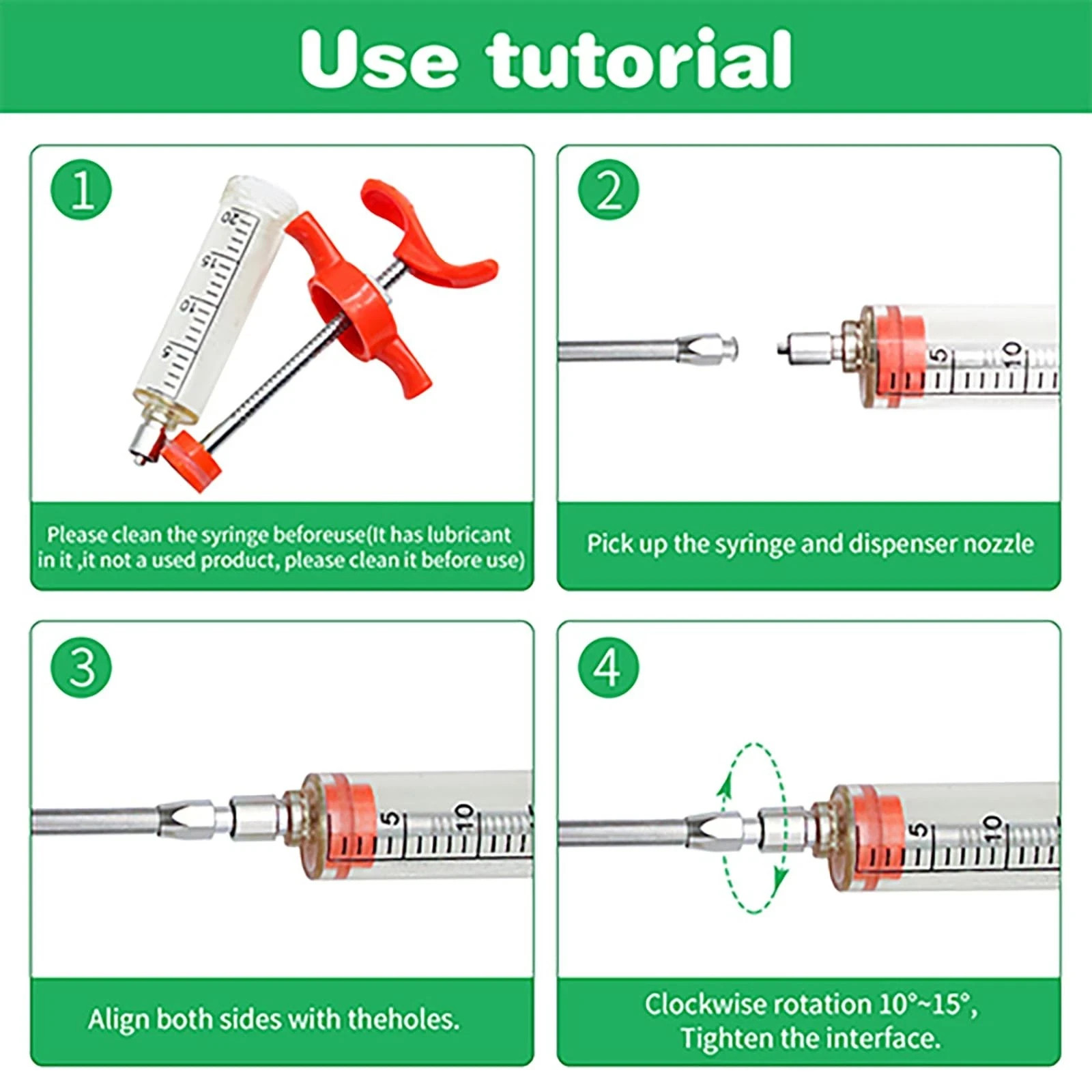 Use tutorial

1

20
15
10
5

Please clean the syringe beforeuse(It has lubricant in it ,it not a used product, please clean it before use)

2

5
10

Pick up the syringe and dispenser nozzle

3

5
10

Align both sides with theholes.

4

5
10

Clockwise rotation 10°~15°, Tighten the interface.