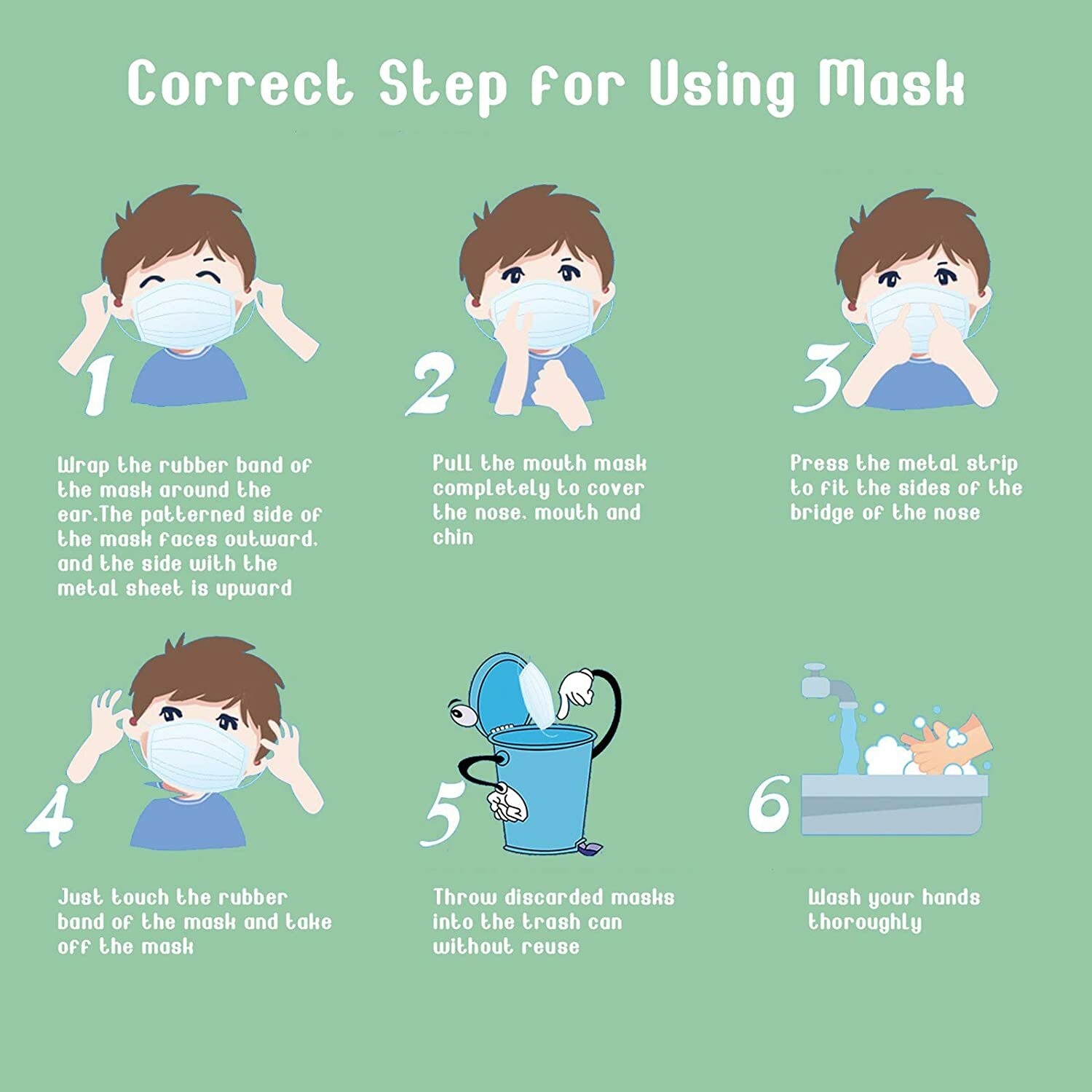 Correct Step for Using Mask

1

Wrap the rubber band of the mask around the ear.The patterned side of the mask faces outward. and the side with the metal sheet is upward

2

Pull the mouth mask completely to cover the nose. mouth and chin

3

Press the metal strip to fit the sides of the bridge of the nose

4

Just touch the rubber band of the mask and take off the mask

5

Throw discarded masks into the trash can without reuse

6

Wash your hands thoroughly