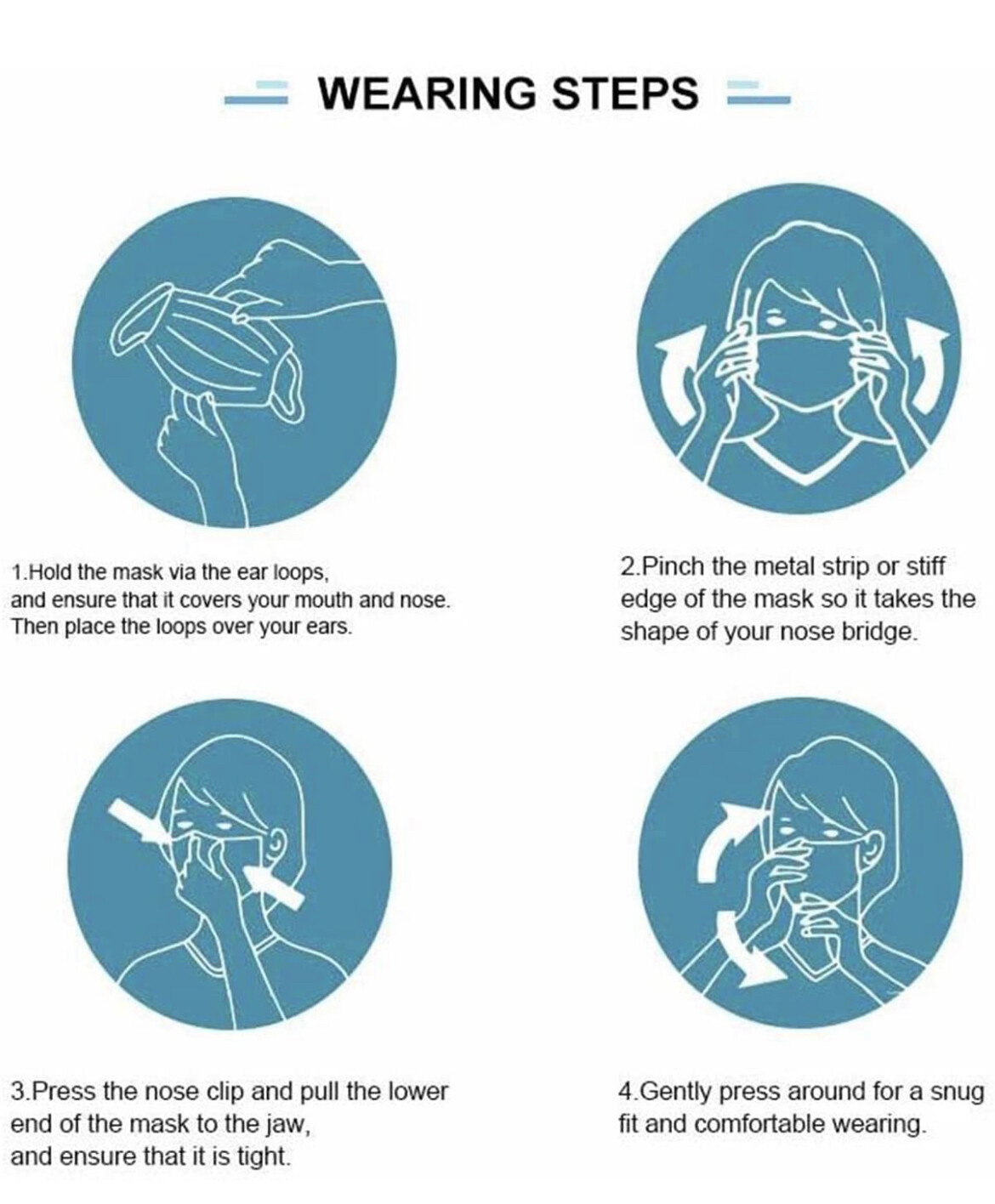 WEARING STEPS

1.Hold the mask via the ear loops, and ensure that it covers your mouth and nose. Then place the loops over your ears.

2.Pinch the metal strip or stiff edge of the mask so it takes the shape of your nose bridge.

3.Press the nose clip and pull the lower end of the mask to the jaw, and ensure that it is tight.

4.Gently press around for a snug fit and comfortable wearing.