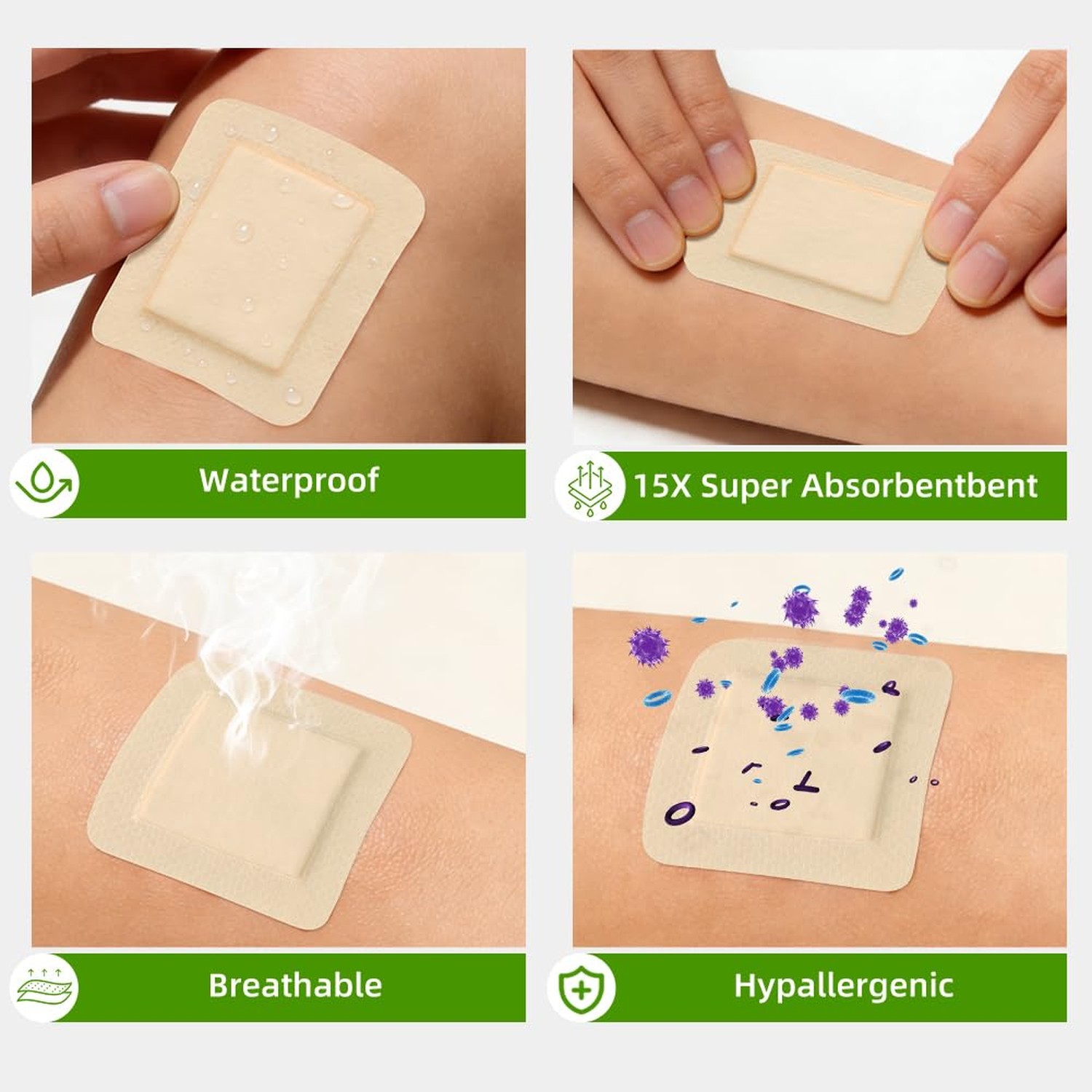 Waterproof

15X Super Absorbentbent

Breathable

Hypallergenic