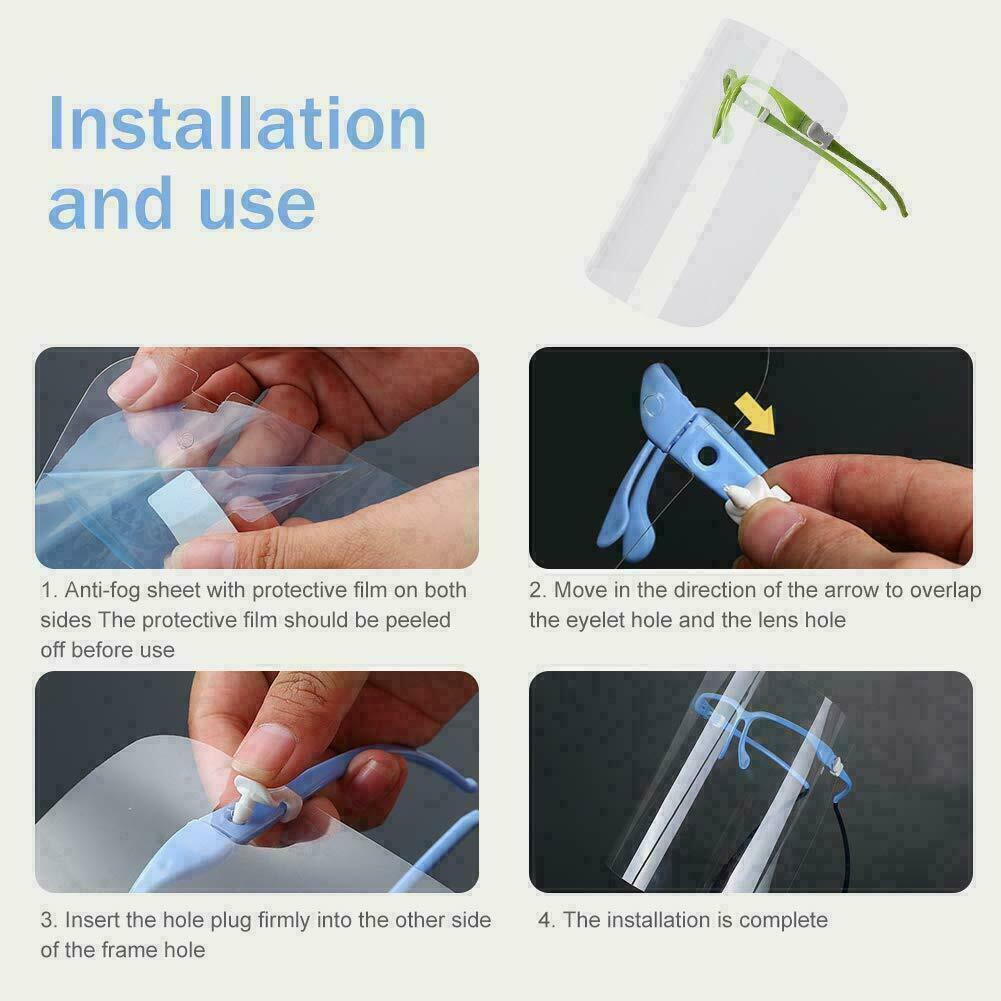 Installation and use

1. Anti-fog sheet with protective film on both sides The protective film should be peeled off before use

2. Move in the direction of the arrow to overlap the eyelet hole and the lens hole

3. Insert the hole plug firmly into the other side of the frame hole

4. The installation is complete