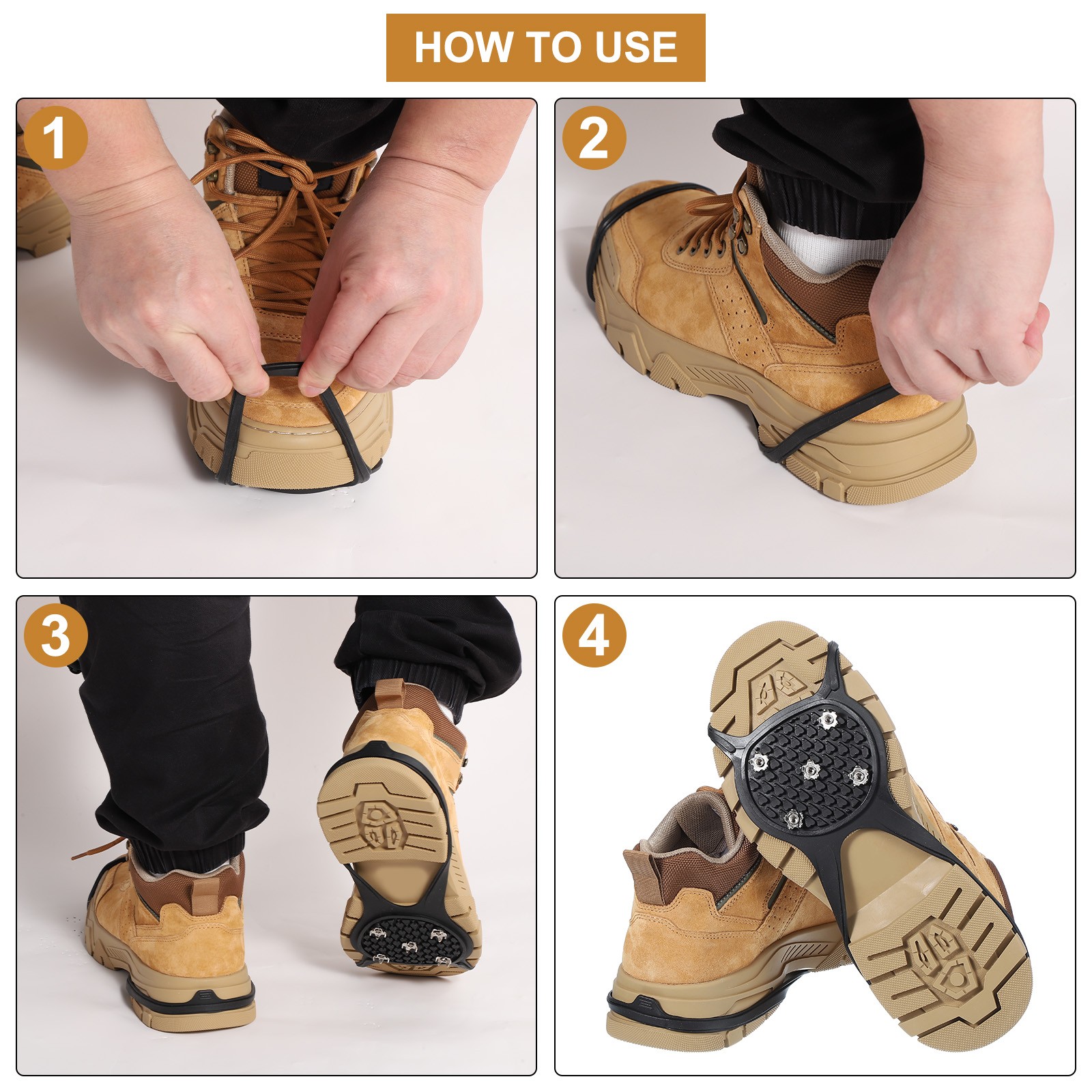 HOW TO USE

1

2

3

4