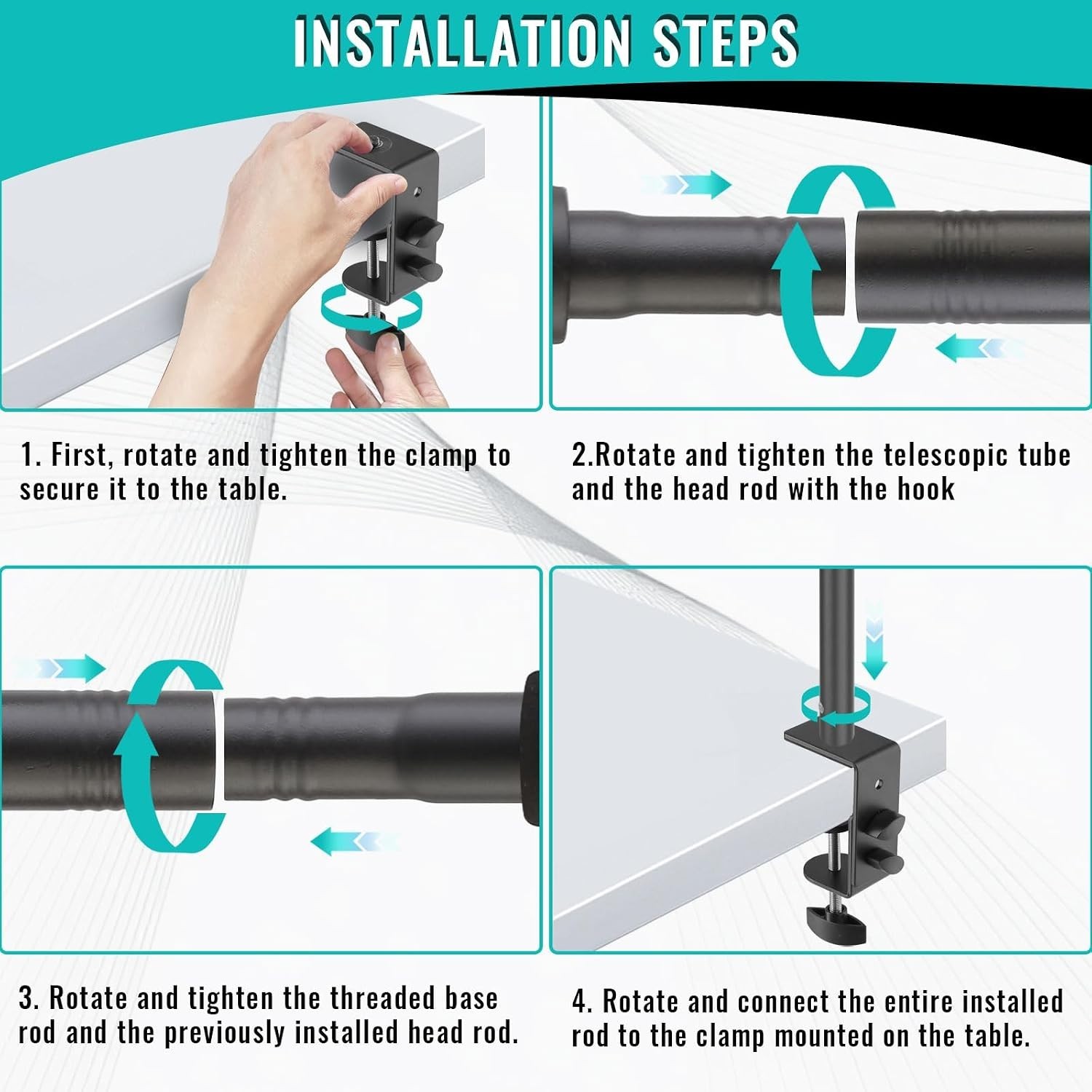 INSTALLATION STEPS

1. First, rotate and tighten the clamp to secure it to the table.

2.Rotate and tighten the telescopic tube and the head rod with the hook

3. Rotate and tighten the threaded base rod and the previously installed head rod.

4. Rotate and connect the entire installed rod to the clamp mounted on the table.