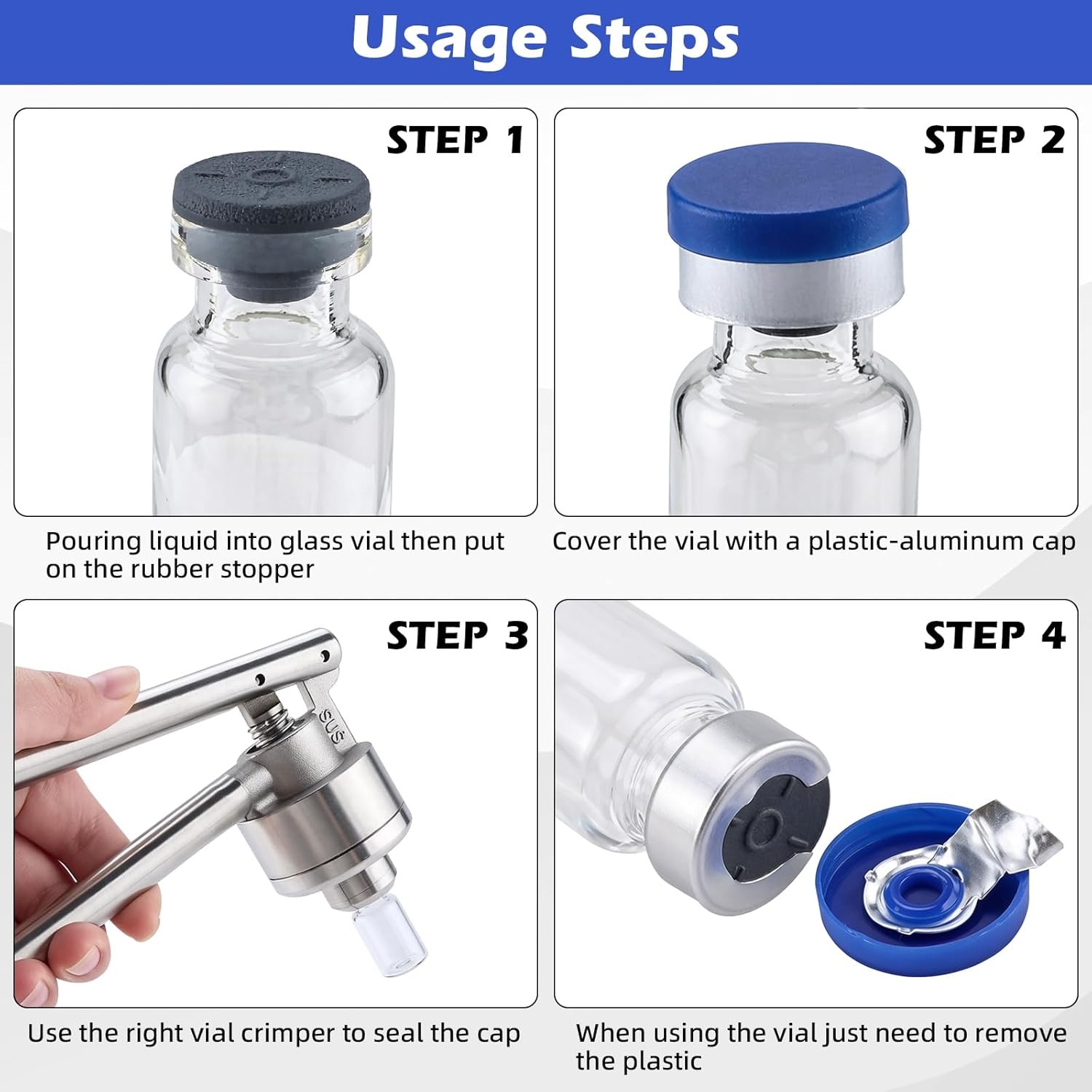 Usage Steps

STEP 1

Pouring liquid into glass vial then put on the rubber stopper

STEP 2

Cover the vial with a plastic-aluminum cap

STEP 3

SUS

Use the right vial crimper to seal the cap

STEP 4

When using the vial just need to remove the plastic