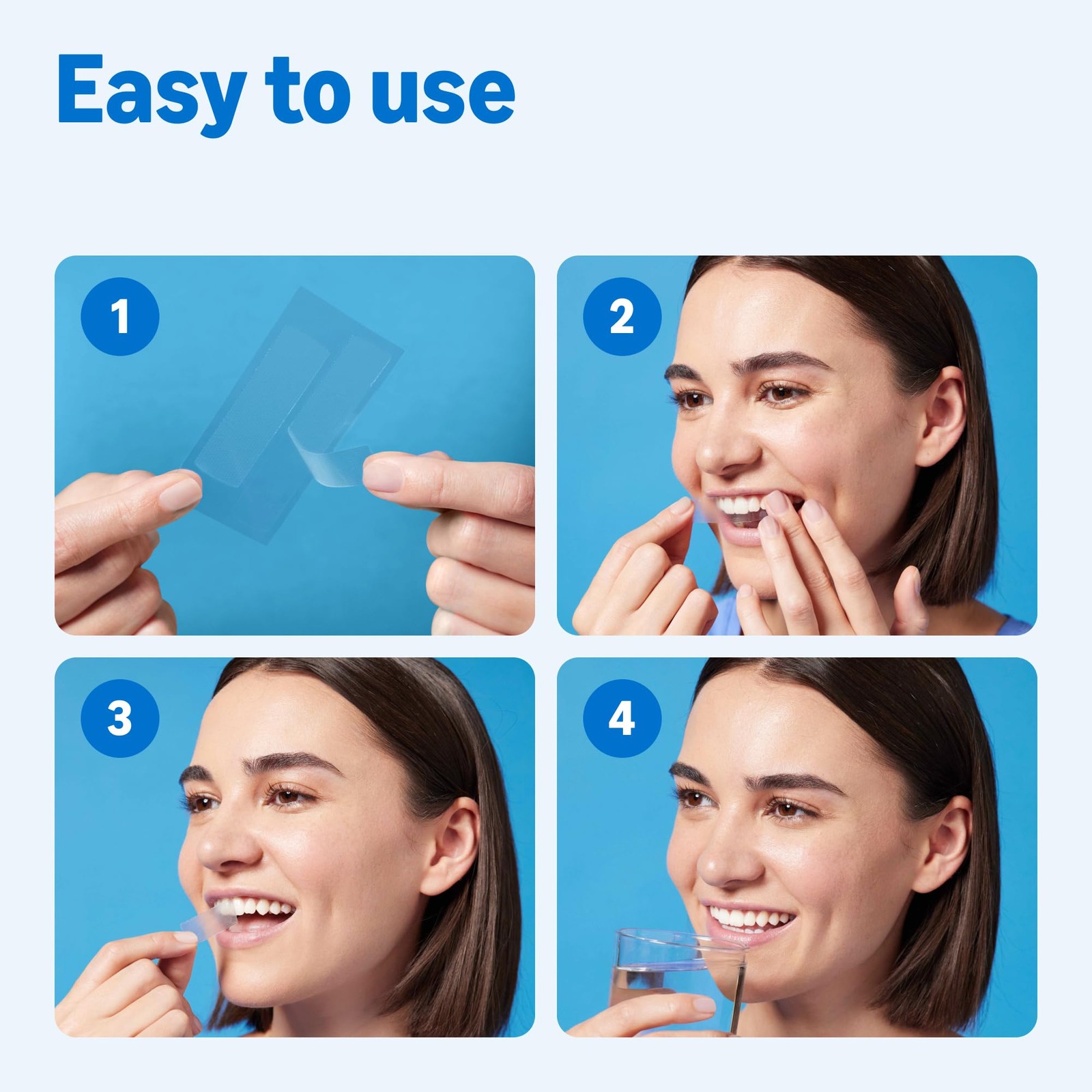 Easy to use

1

2

3

4