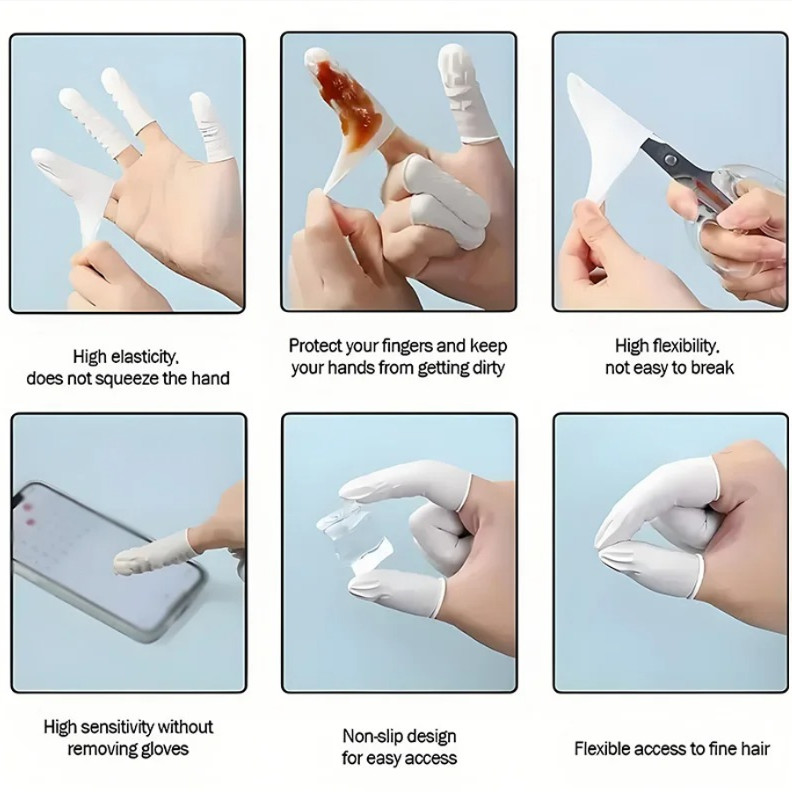 High elasticity, does not squeeze the hand

Protect your fingers and keep your hands from getting dirty

High flexibility, not easy to break

High sensitivity without removing gloves

Non-slip design for easy access

Flexible access to fine hair