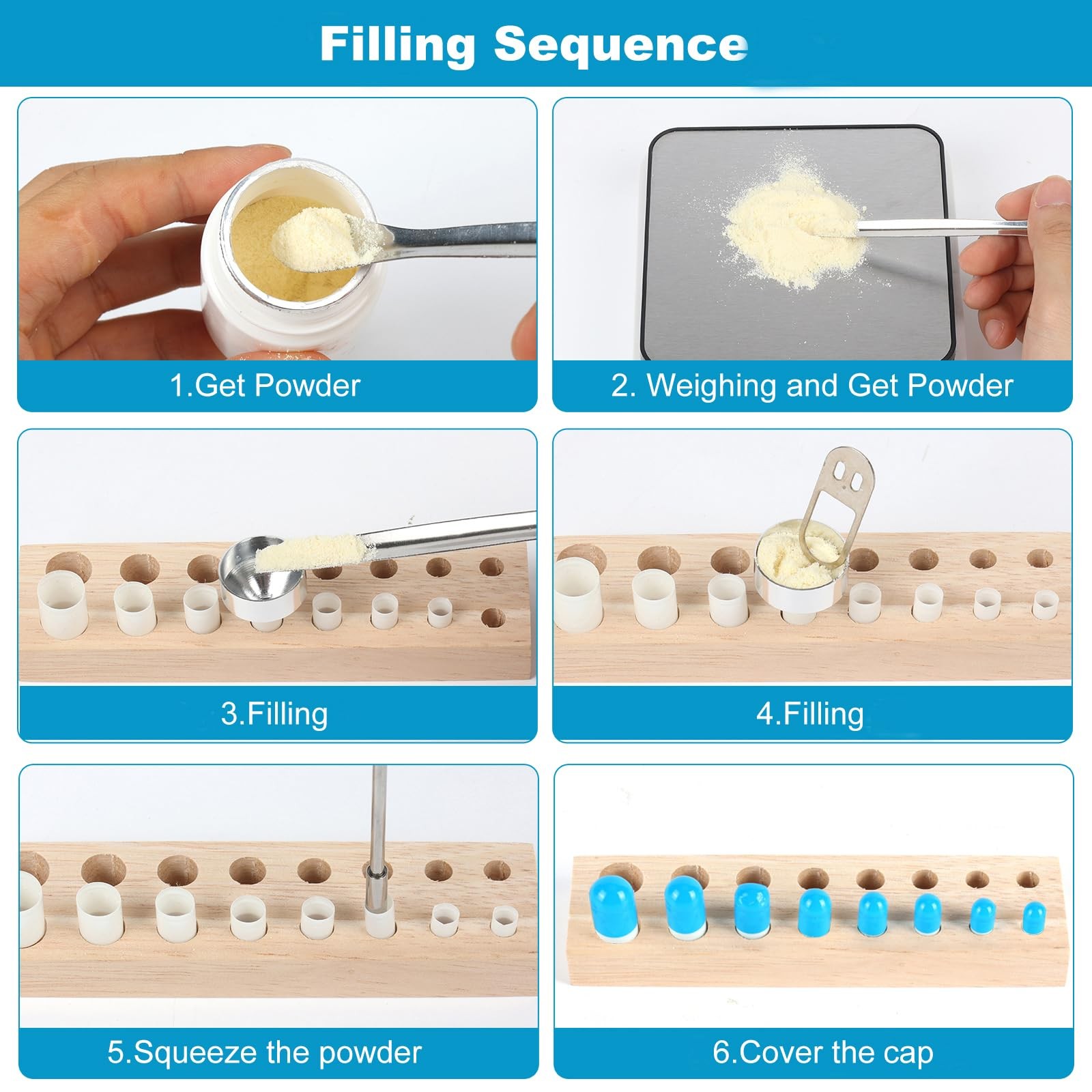 Filling Sequence

1.Get Powder

2. Weighing and Get Powder

3.Filling

4.Filling

5.Squeeze the powder

6.Cover the cap