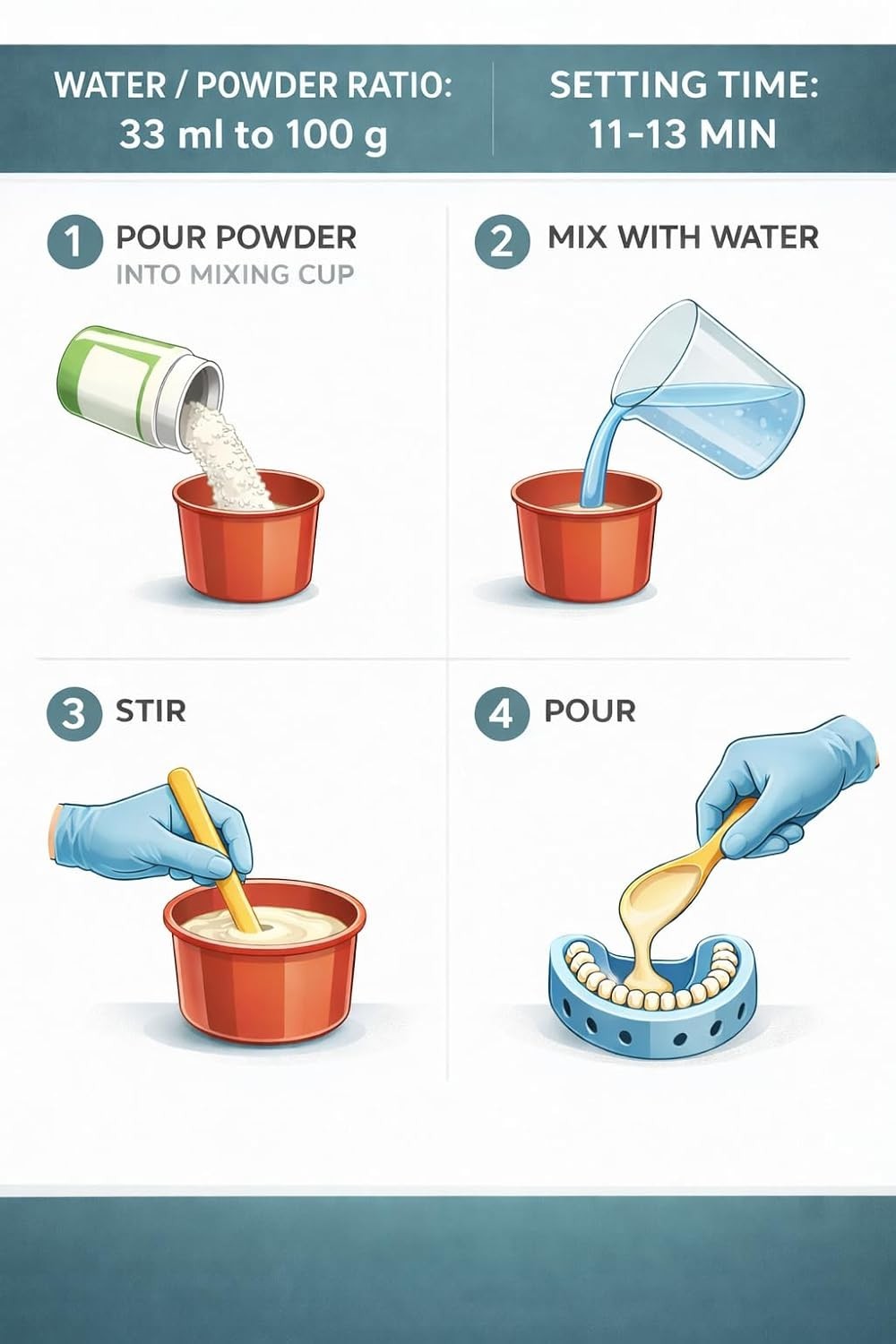 WATER / POWDER RATIO:
33 ml to 100 g

SETTING TIME:
11-13 MIN

1 POUR POWDER
INTO MIXING CUP

2 MIX WITH WATER

3 STIR

4 POUR