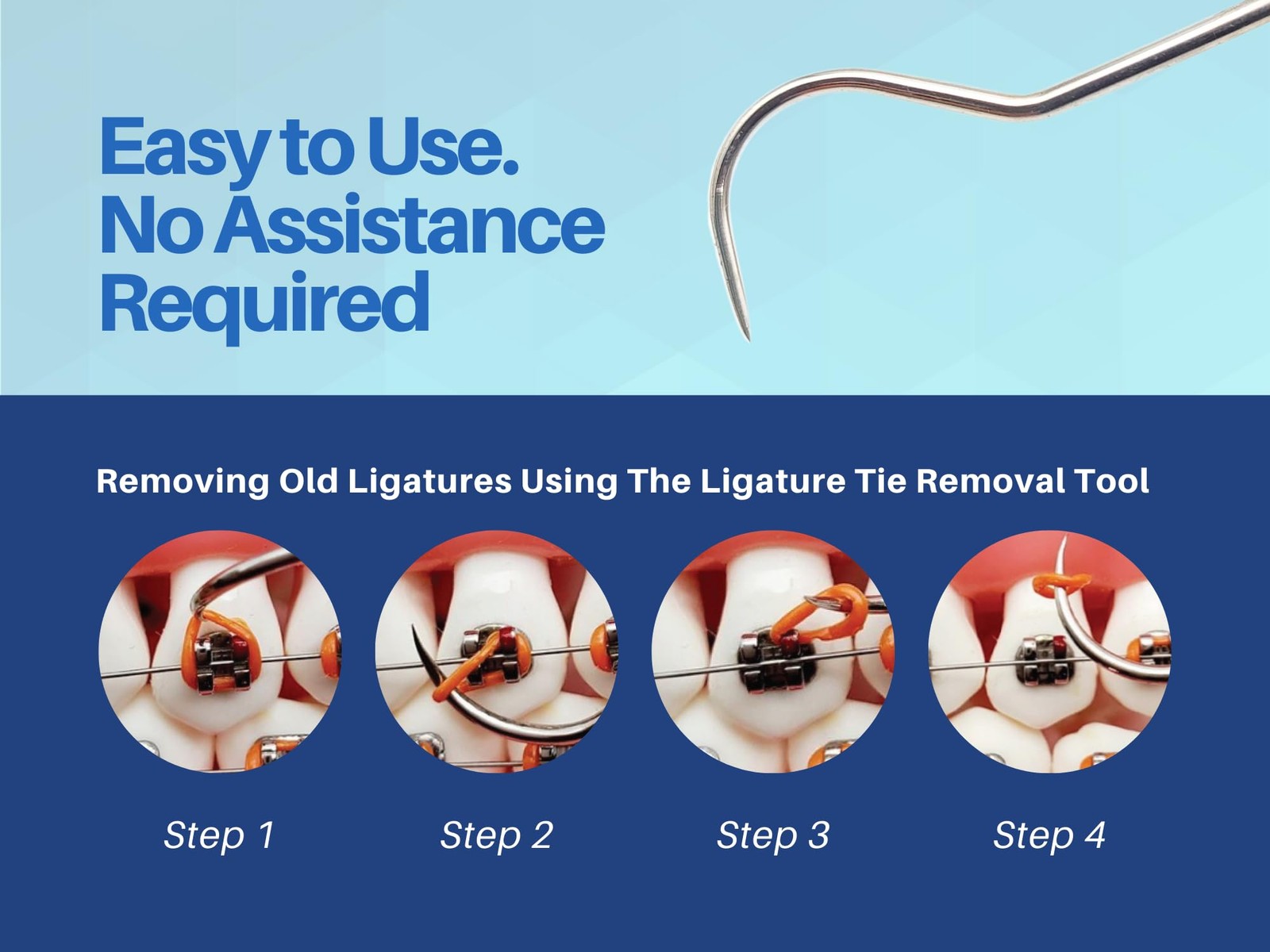 Easy to Use.
No Assistance Required

Removing Old Ligatures Using The Ligature Tie Removal Tool

Step 1

Step 2

Step 3

Step 4